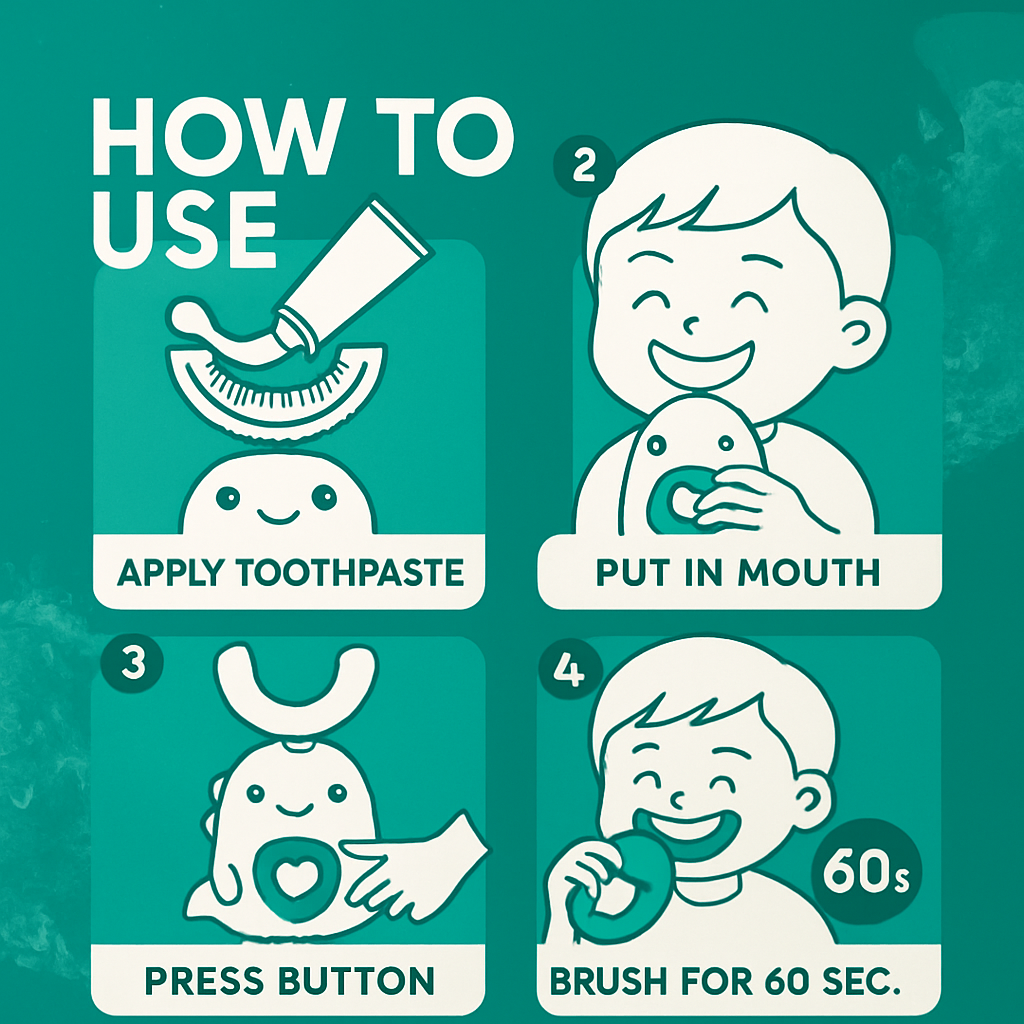 HOW TO USE

APPLY TOOTHPASTE

2

PUT IN MOUTH

3

PRESS BUTTON

4

60s

BRUSH FOR 60 SEC.